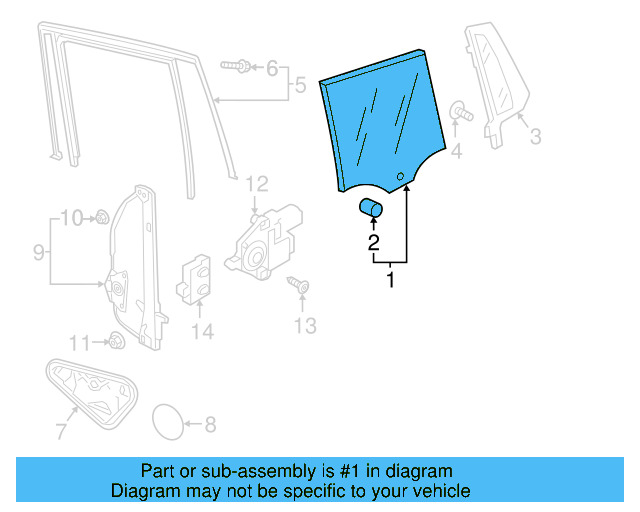 6
5
3
4
12
10
9
2
1
14
13
11
7
8

Part or sub-assembly is #1 in diagram
Diagram may not be specific to your vehicle