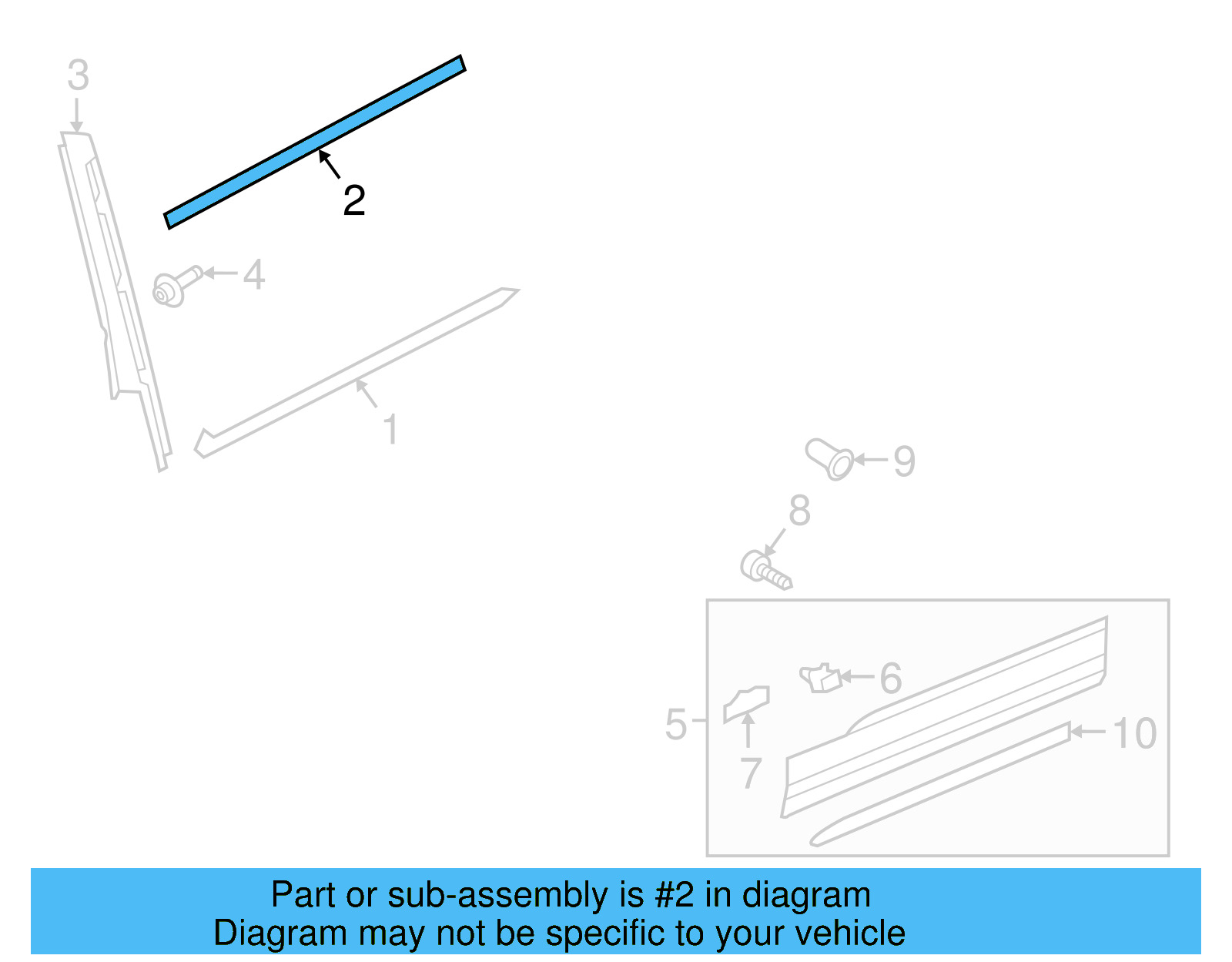 3
2
4
1
9
8
6
5
7
10
Part or sub-assembly is #2 in diagram
Diagram may not be specific to your vehicle