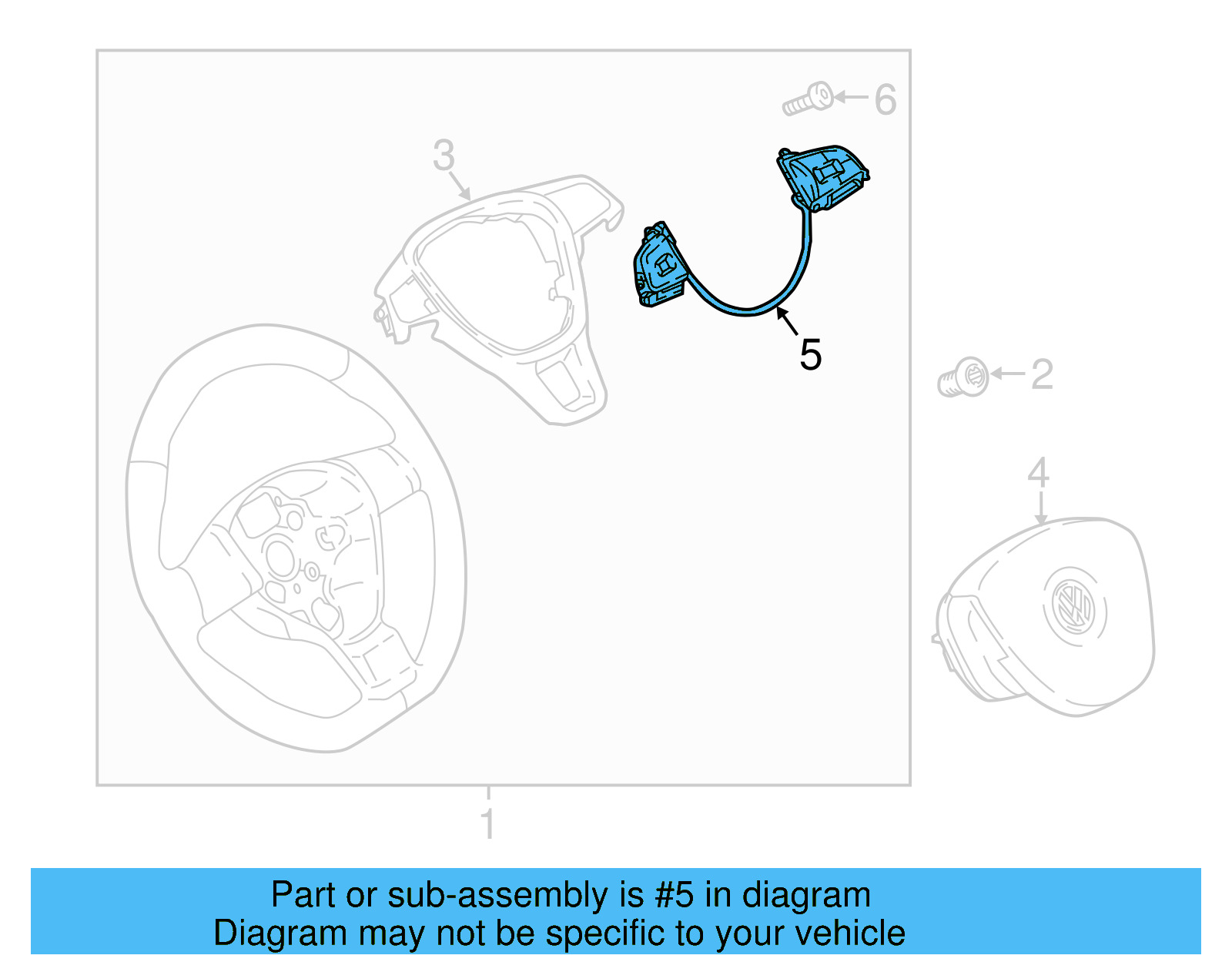 6

3

5

2

4

1

Part or sub-assembly is #5 in diagram
Diagram may not be specific to your vehicle