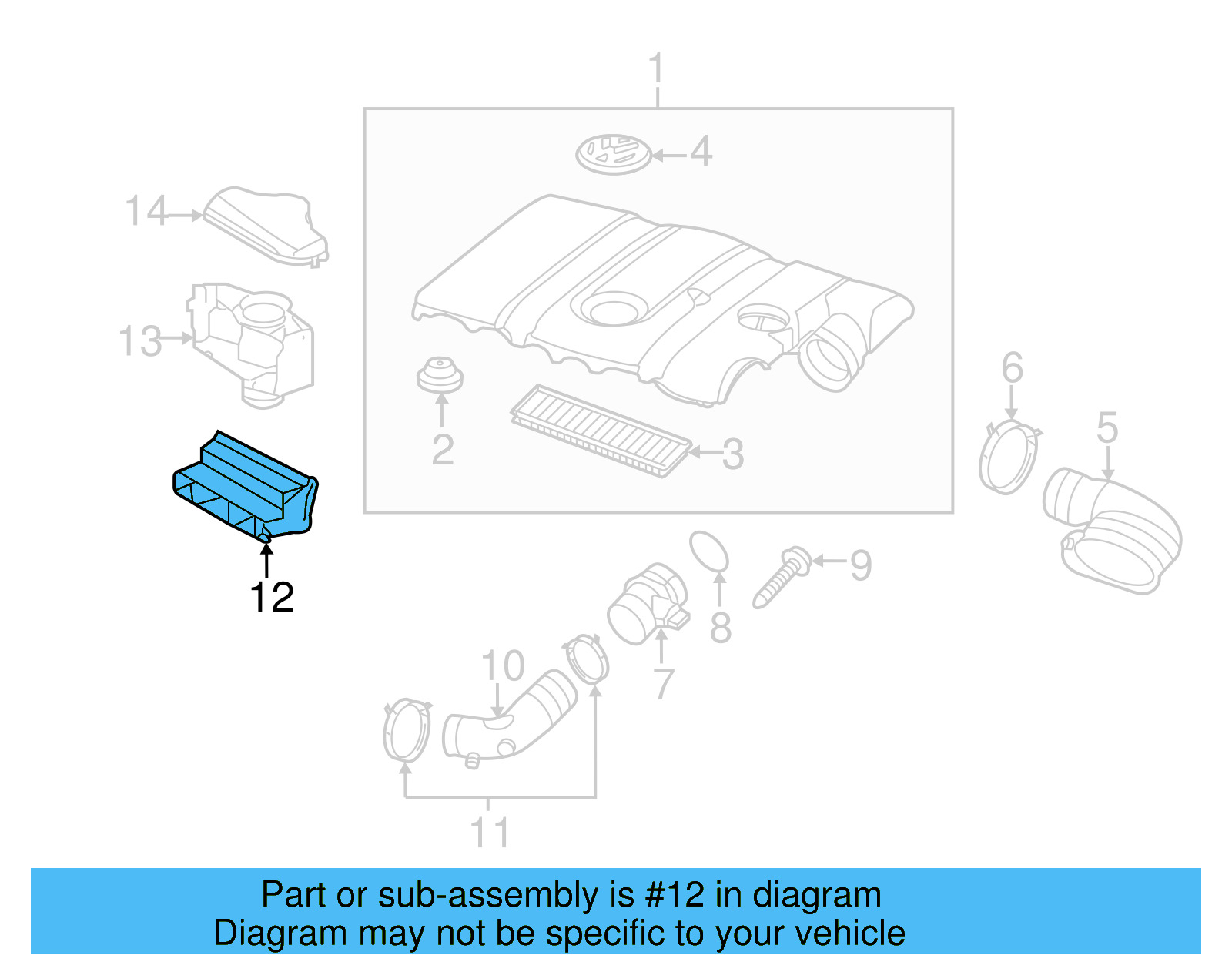 1
4
14
13
2
3
6
5
12
9
8
7
10
11
Part or sub-assembly is #12 in diagram
Diagram may not be specific to your vehicle