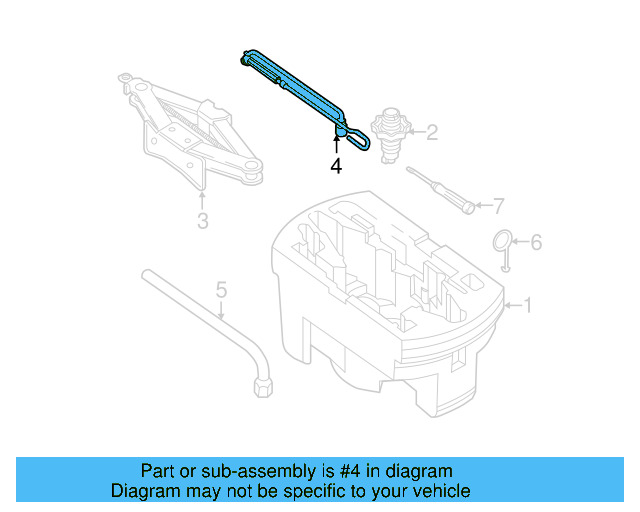 2
4
3
7
6
5
1

Part or sub-assembly is #4 in diagram
Diagram may not be specific to your vehicle