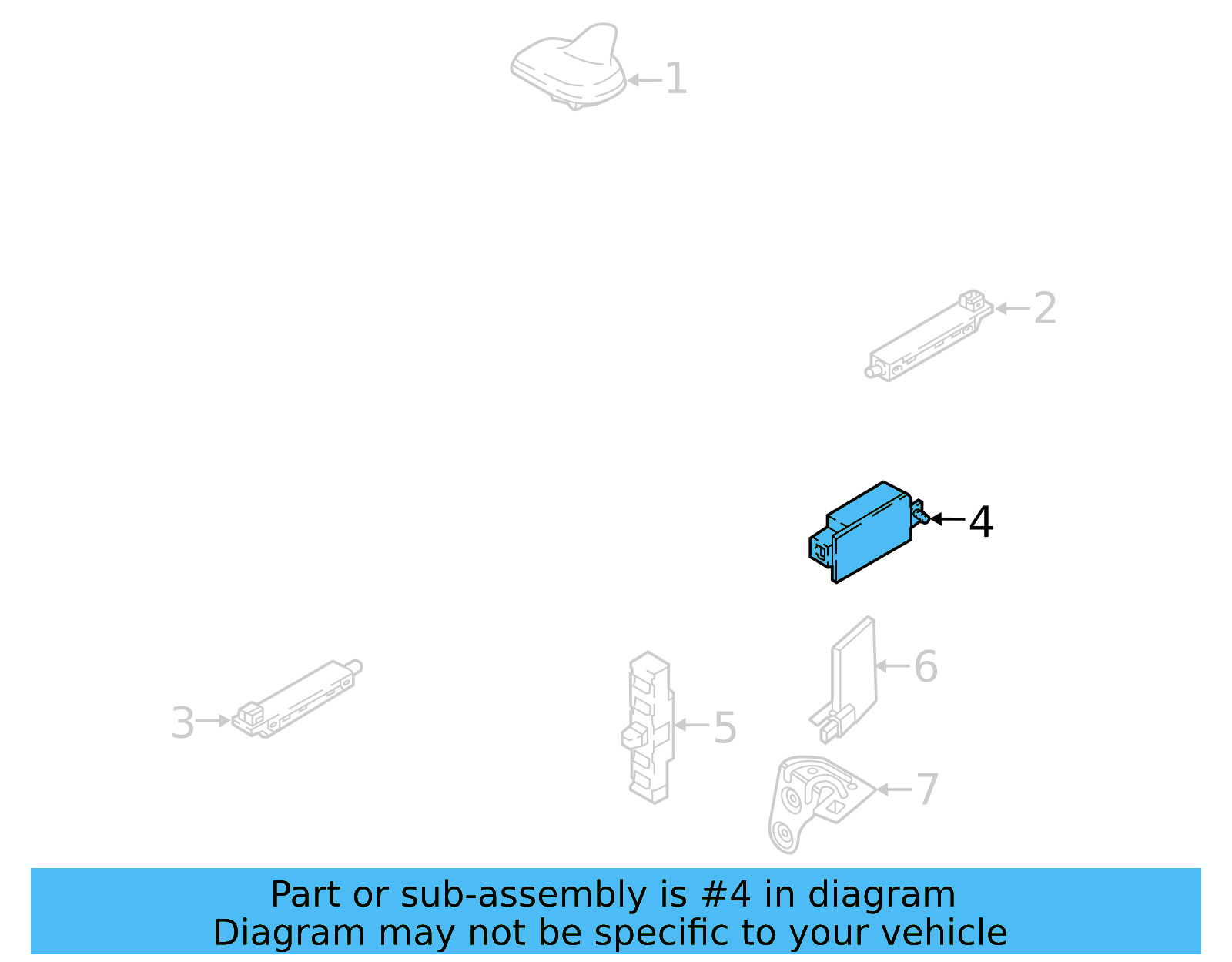 1

2

4

3

5

6

7

Part or sub-assembly is #4 in diagram
Diagram may not be specific to your vehicle