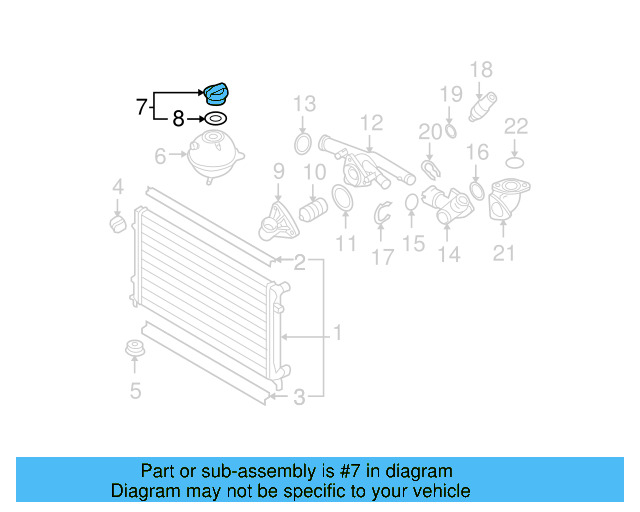 7
8
6
4
13
12
18
19
20
22
16
9
10
11
17
15
14
21
2
1
5
3

Part or sub-assembly is #7 in diagram
Diagram may not be specific to your vehicle