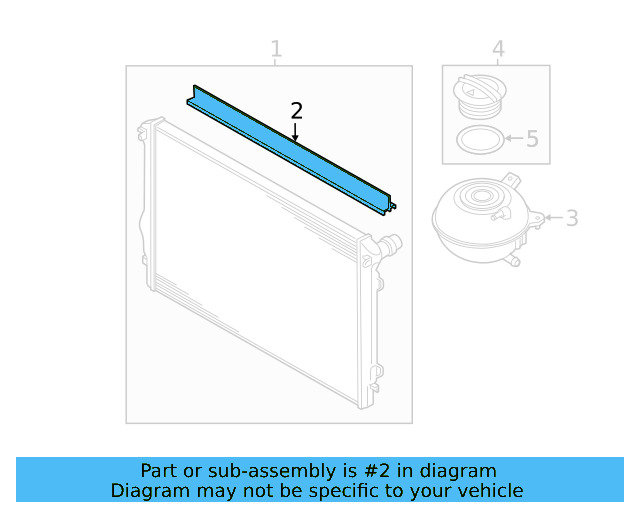 1
2
4
5
3

Part or sub-assembly is #2 in diagram
Diagram may not be specific to your vehicle