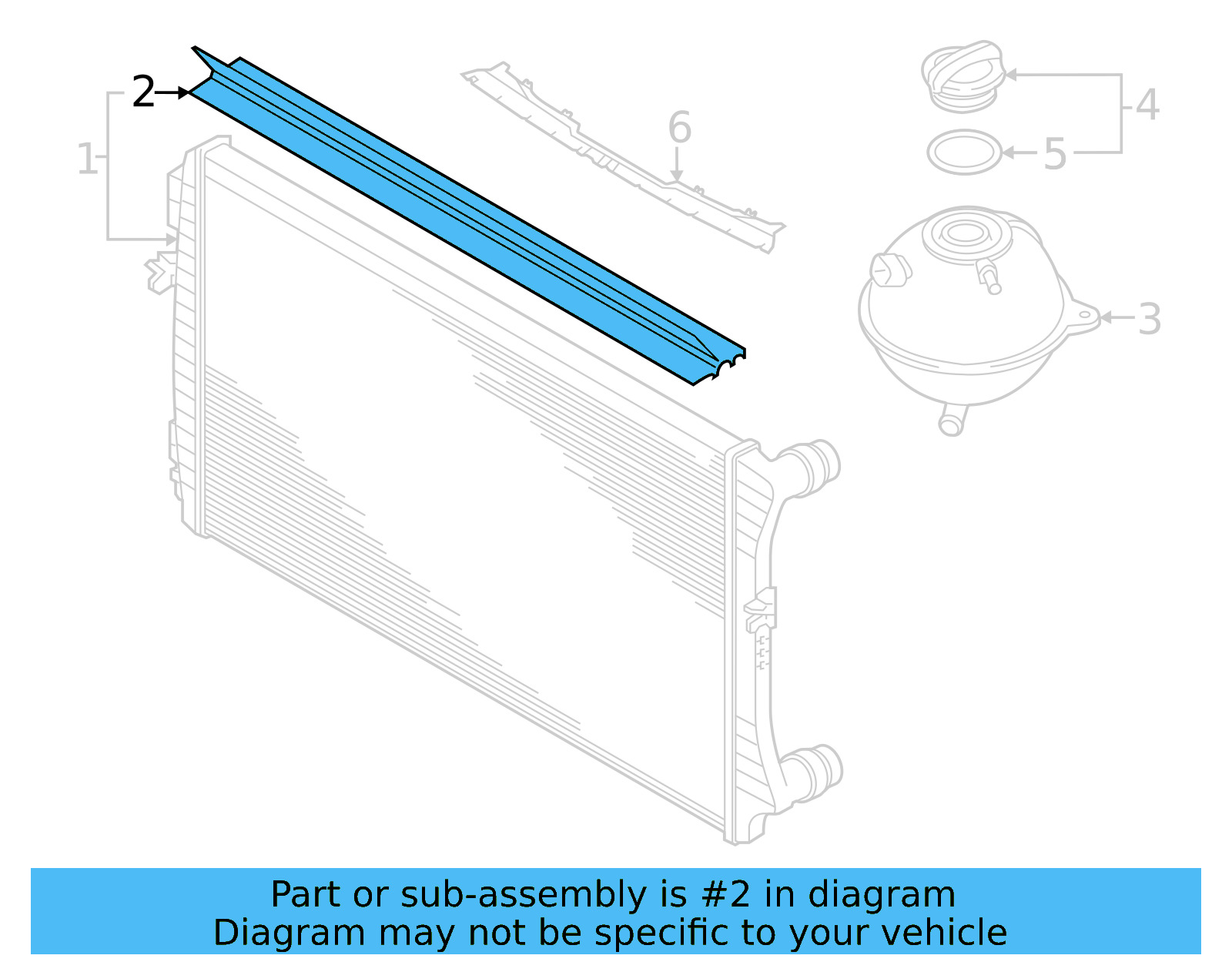 2
1
6
4
5
3

Part or sub-assembly is #2 in diagram
Diagram may not be specific to your vehicle