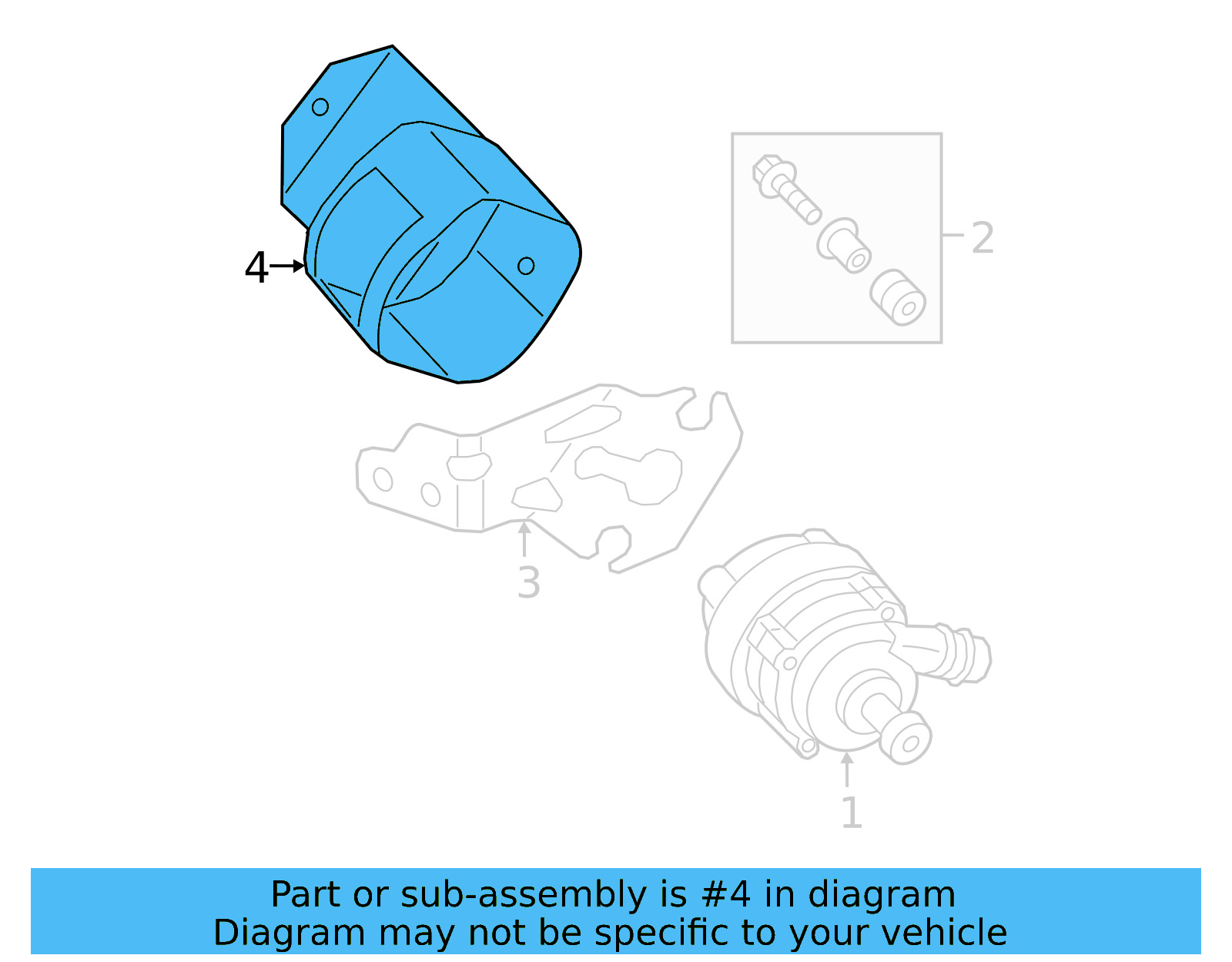 4
2
3
1
Part or sub-assembly is #4 in diagram
Diagram may not be specific to your vehicle