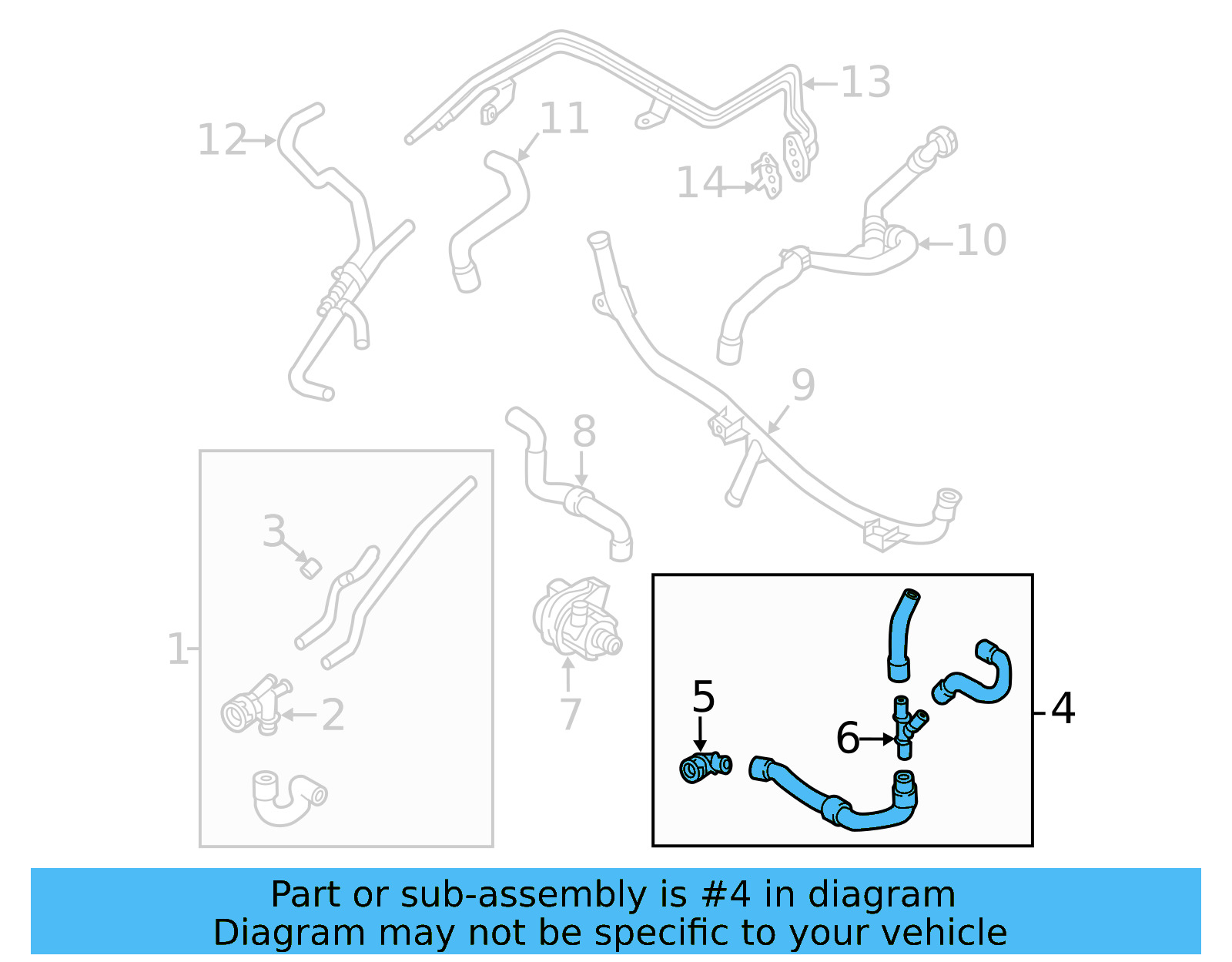 13
12
11
14
10
9
8
3
1
2
7
5
6
4

Part or sub-assembly is #4 in diagram
Diagram may not be specific to your vehicle