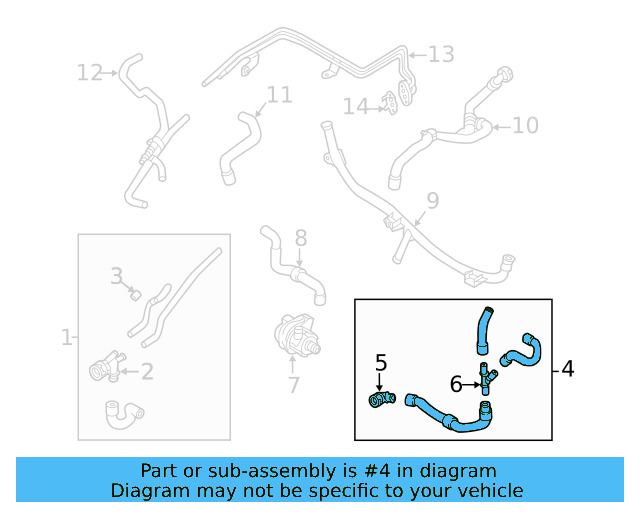 12
13
11
14
10
9
8
3
1
2
7
5
6
4

Part or sub-assembly is #4 in diagram
Diagram may not be specific to your vehicle