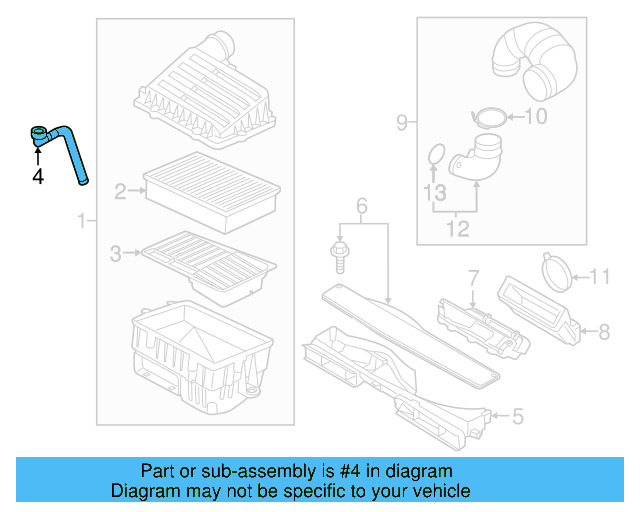 4
1
2
3
9
10
13
12
6
7
11
8
5

Part or sub-assembly is #4 in diagram
Diagram may not be specific to your vehicle