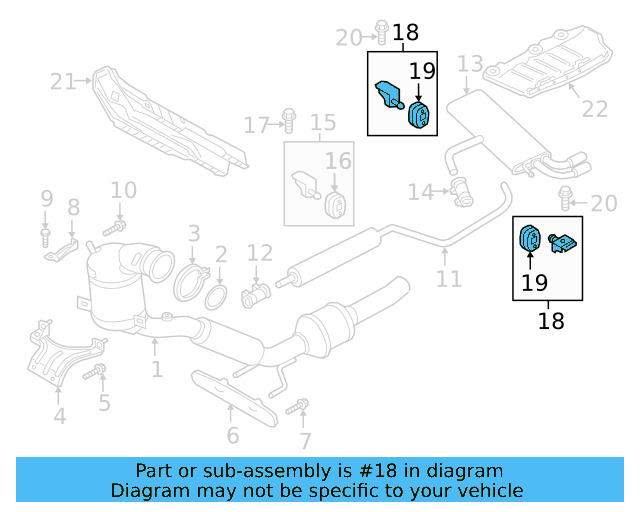 20
18
19
13
21
22
17
15
16
14
20
9
8
10
3
2
12
11
19
18
1
4
5
6
7

Part or sub-assembly is #18 in diagram
Diagram may not be specific to your vehicle