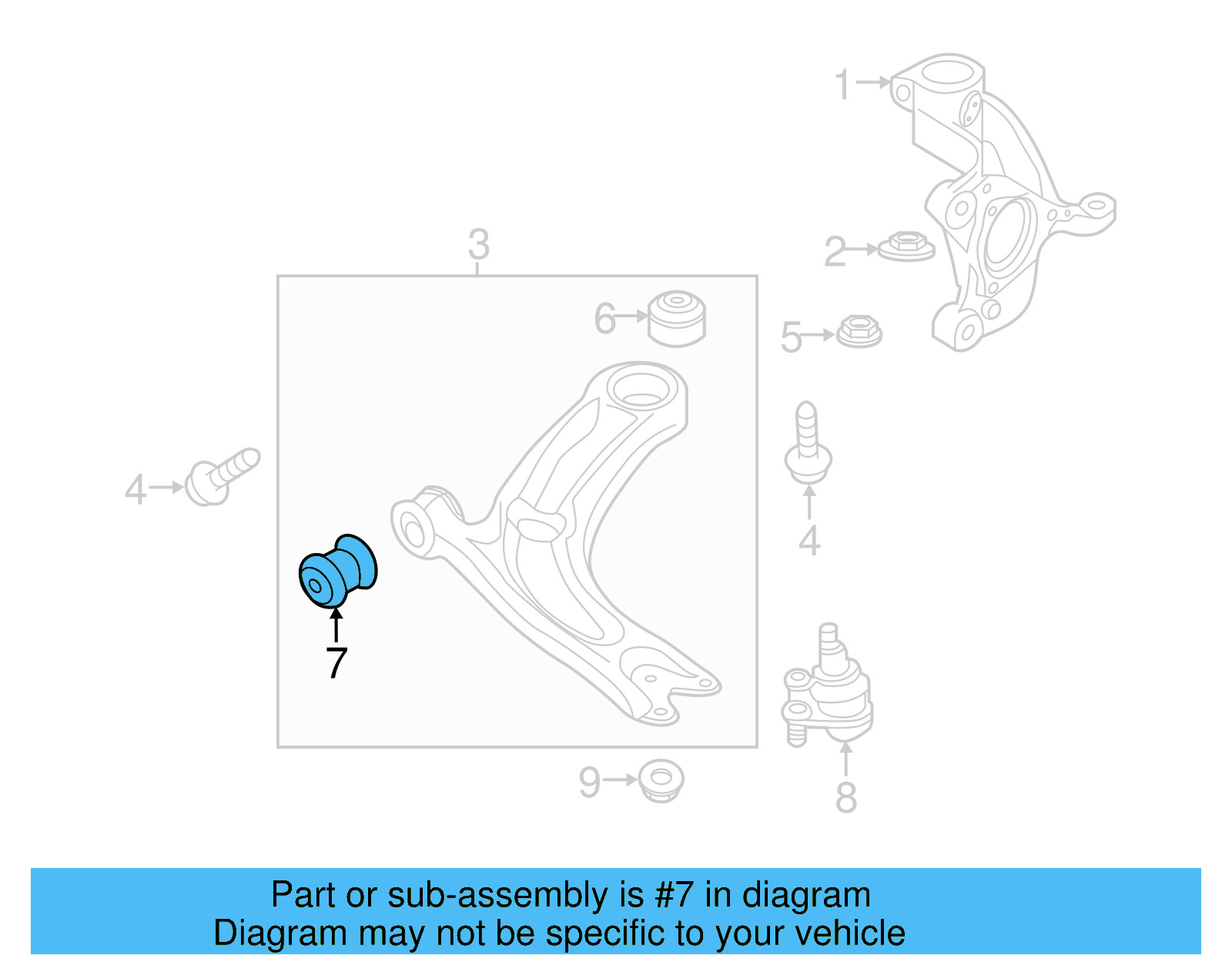 1
2
3
6
5
4
4
7
9
8

Part or sub-assembly is #7 in diagram
Diagram may not be specific to your vehicle