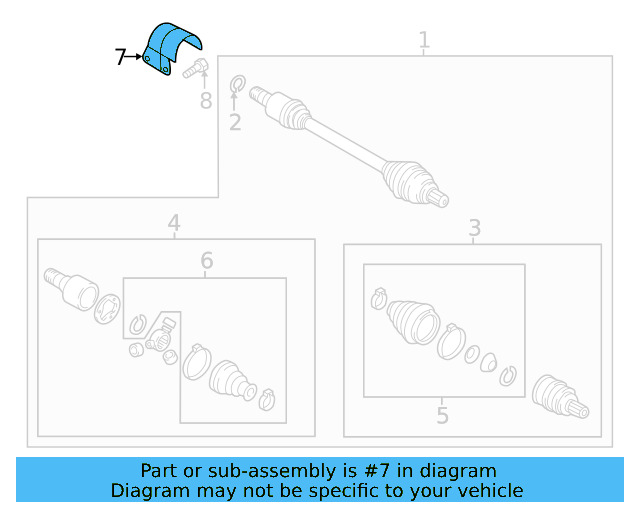 7
8
2
1
4
6
3
5

Part or sub-assembly is #7 in diagram
Diagram may not be specific to your vehicle