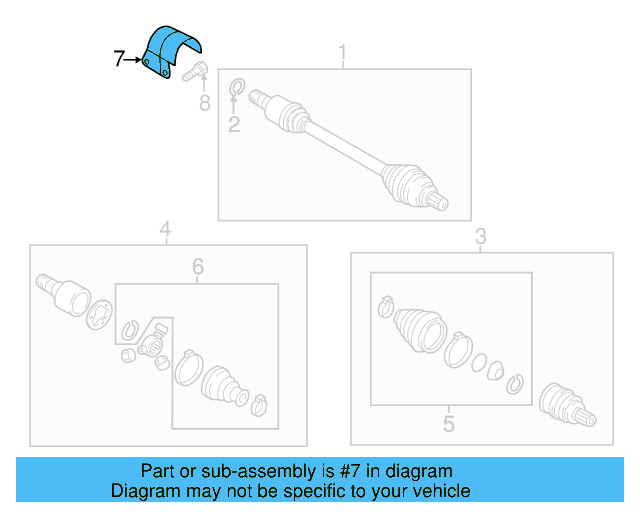 7

8

1

2

4

6

3

5

Part or sub-assembly is #7 in diagram
Diagram may not be specific to your vehicle