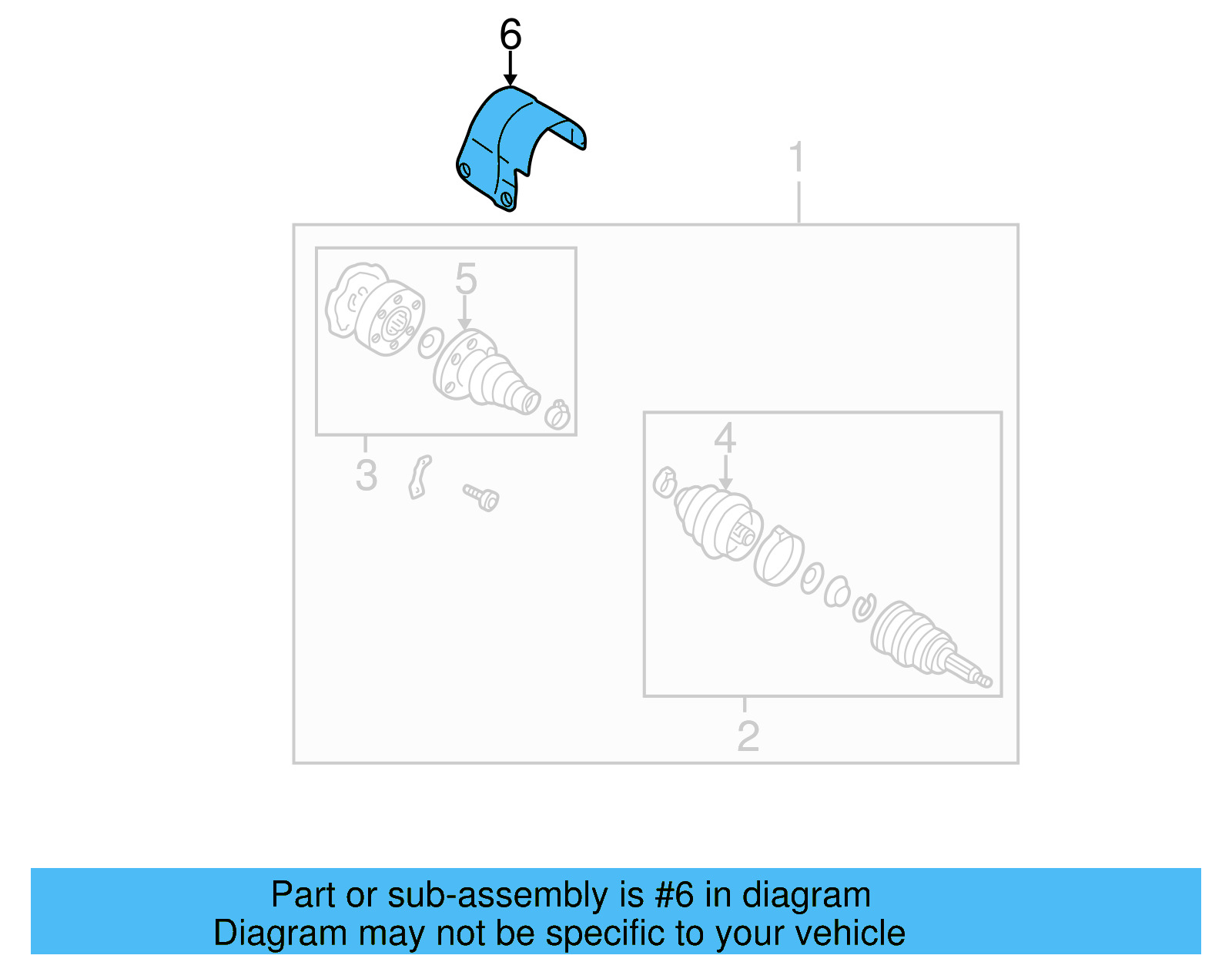 6

1

5

3

4

2

Part or sub-assembly is #6 in diagram
Diagram may not be specific to your vehicle