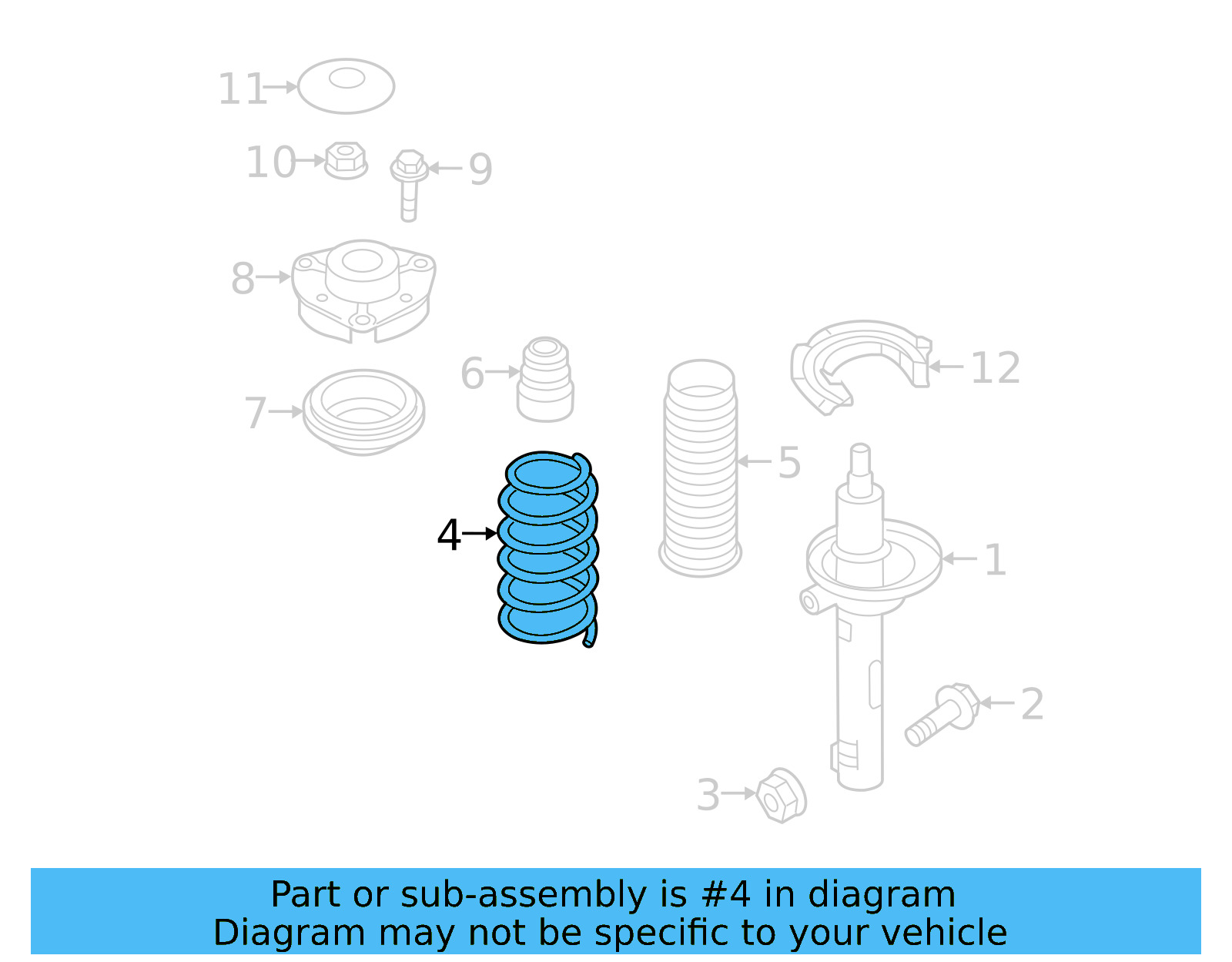 11
10
9
8
6
12
7
5
4
1
2
3

Part or sub-assembly is #4 in diagram
Diagram may not be specific to your vehicle