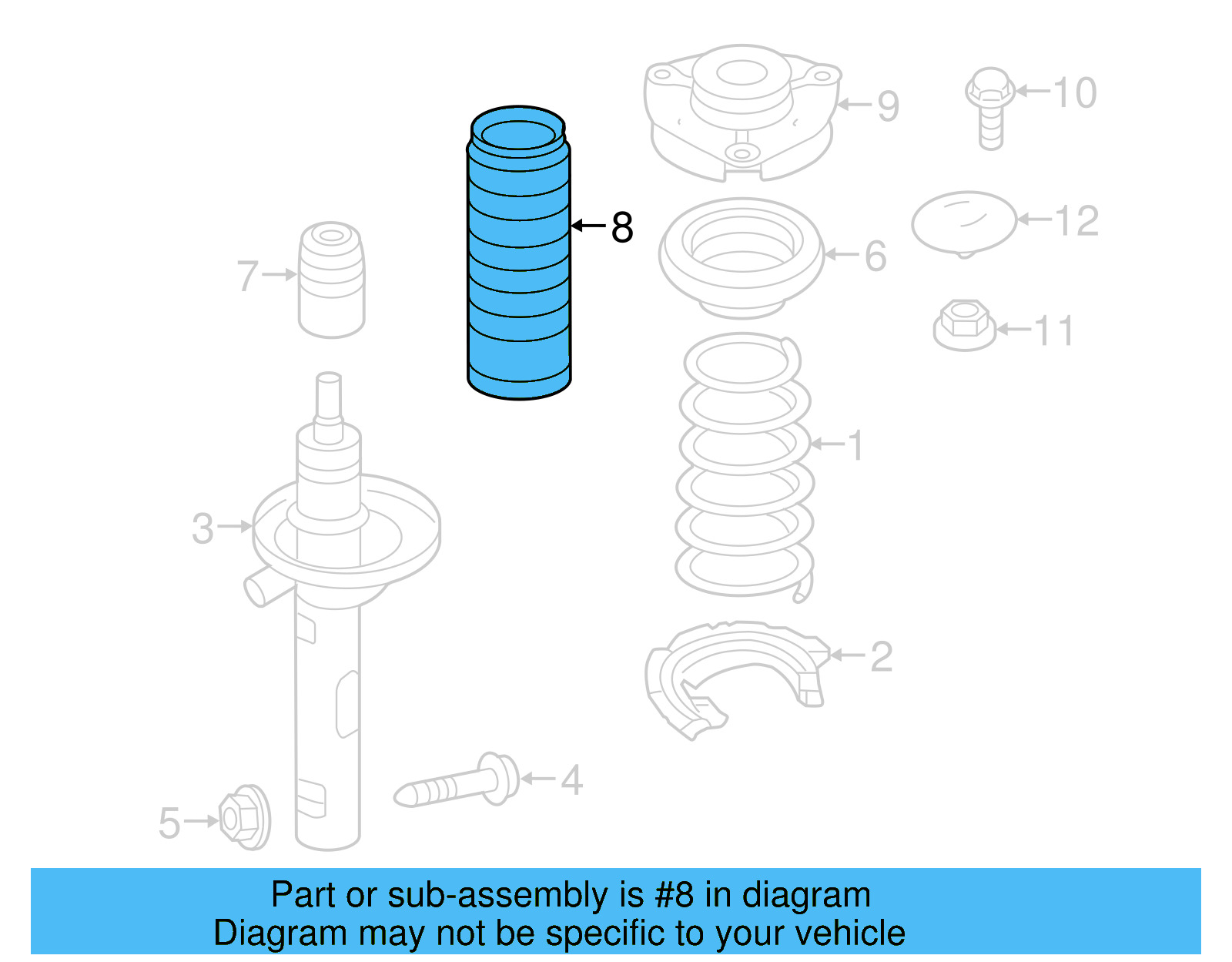 9
10
8
12
7
6
11
1
3
2
4
5

Part or sub-assembly is #8 in diagram
Diagram may not be specific to your vehicle