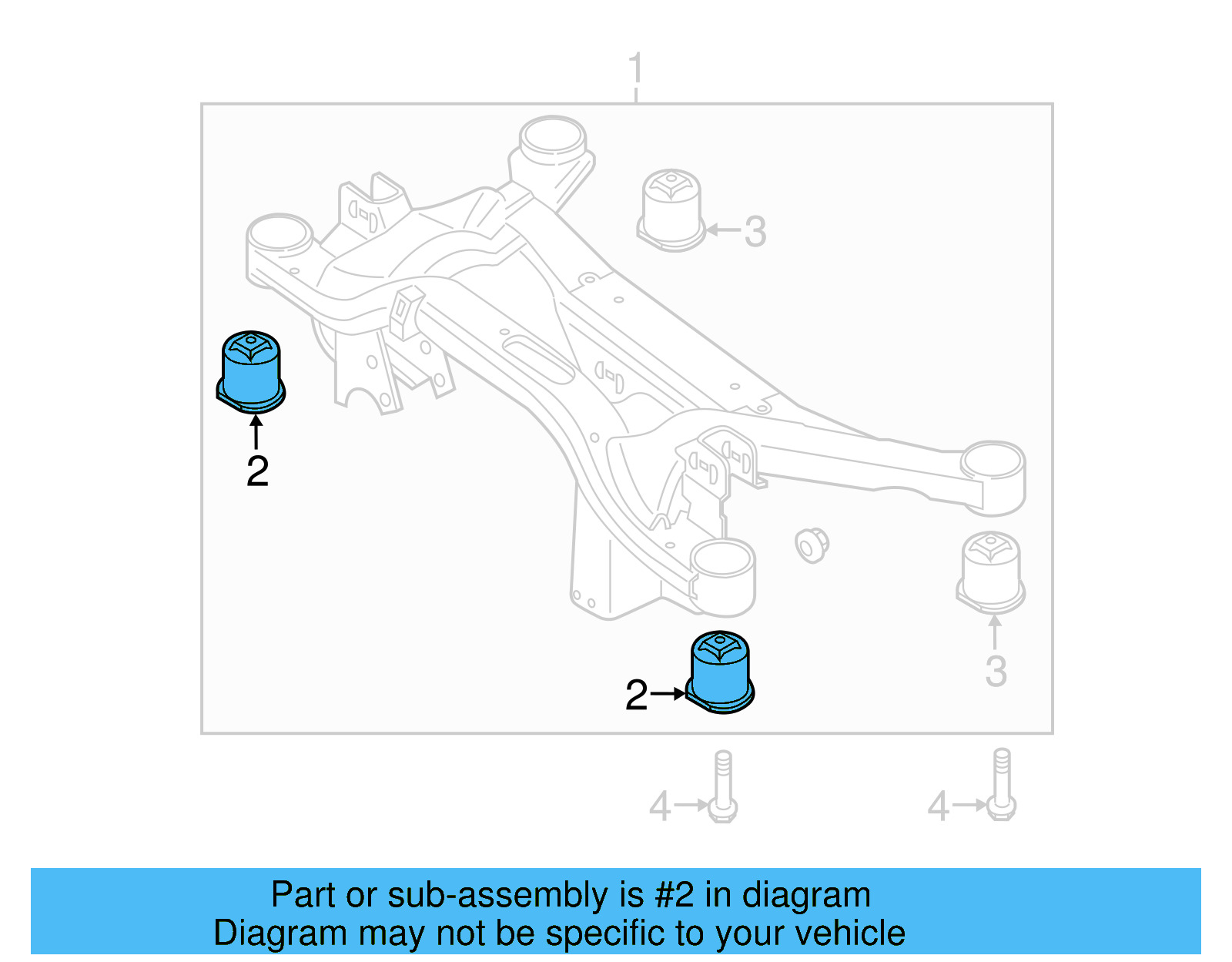 1

3

2

2

3

4

4

Part or sub-assembly is #2 in diagram
Diagram may not be specific to your vehicle