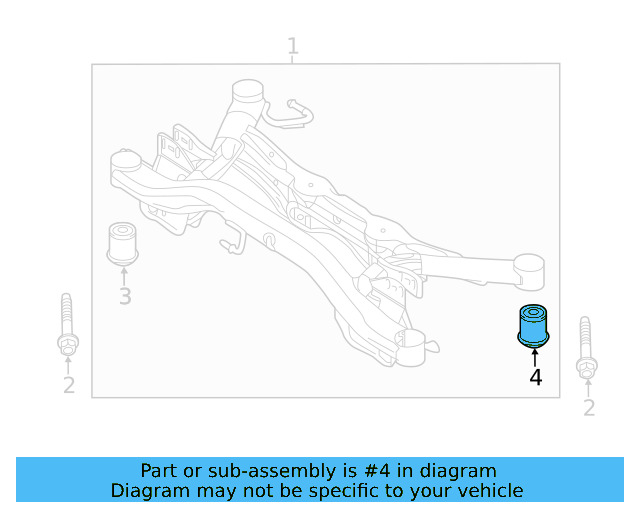 1

3

2

4

2

Part or sub-assembly is #4 in diagram
Diagram may not be specific to your vehicle