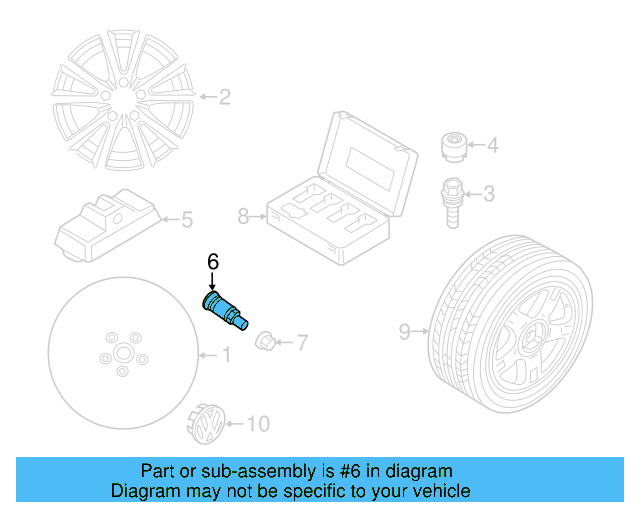 2

4

3

5

8

6

7

1

9

10

Part or sub-assembly is #6 in diagram
Diagram may not be specific to your vehicle