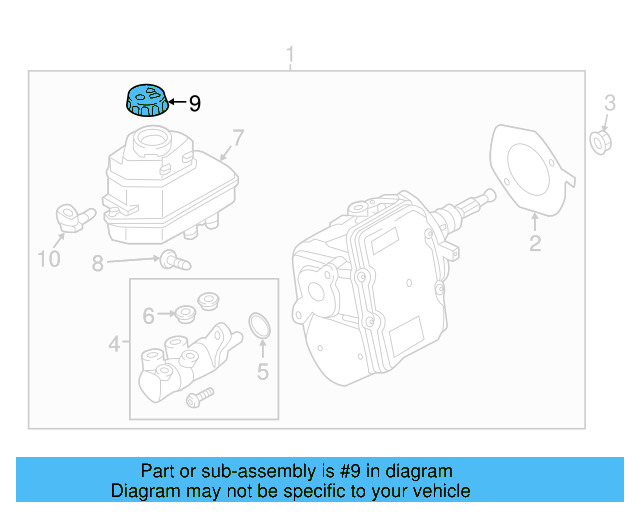 1
9
3
7
2
10
8
6
4
5

Part or sub-assembly is #9 in diagram
Diagram may not be specific to your vehicle