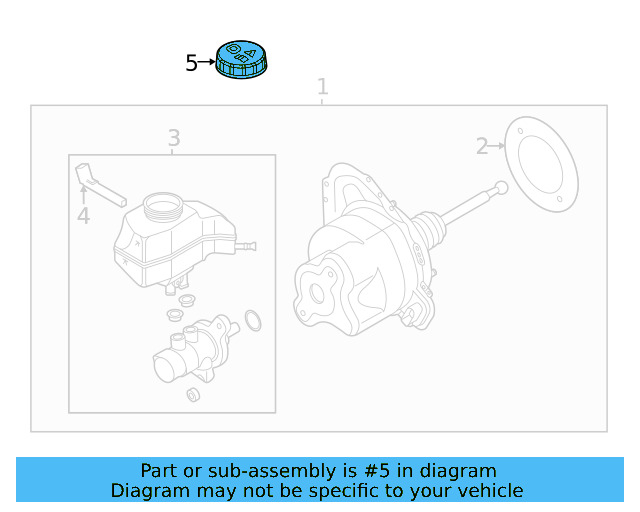 5
1
3
2
4

Part or sub-assembly is #5 in diagram
Diagram may not be specific to your vehicle