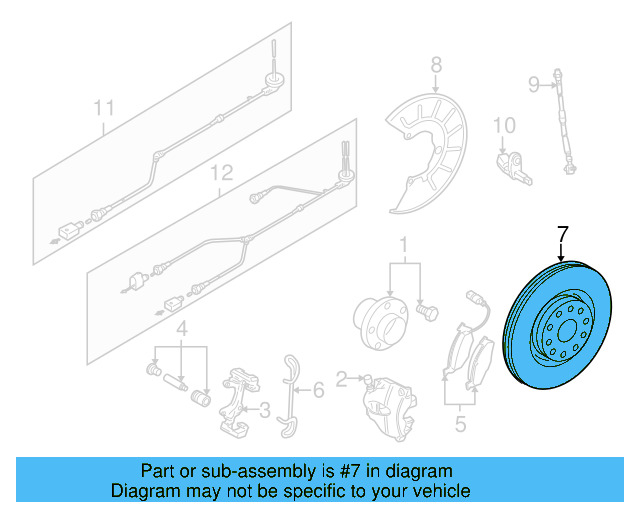 11
12
8
9
10
7
1
4
3
6
2
5

Part or sub-assembly is #7 in diagram
Diagram may not be specific to your vehicle