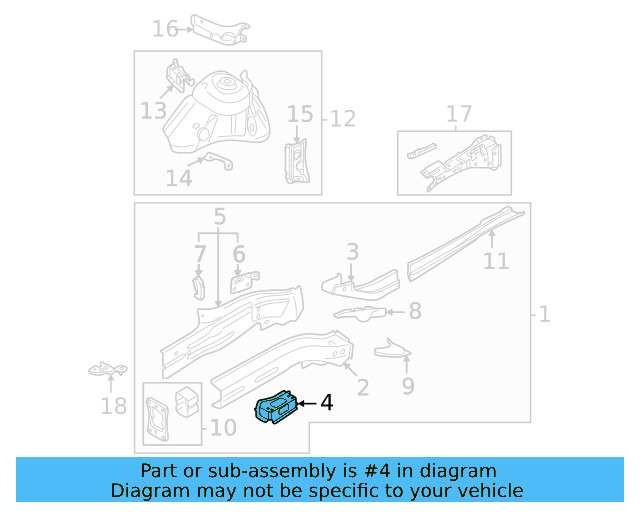 16
13
15
12
14
17
5
7
6
3
11
8
1
2
9
18
4
10

Part or sub-assembly is #4 in diagram
Diagram may not be specific to your vehicle