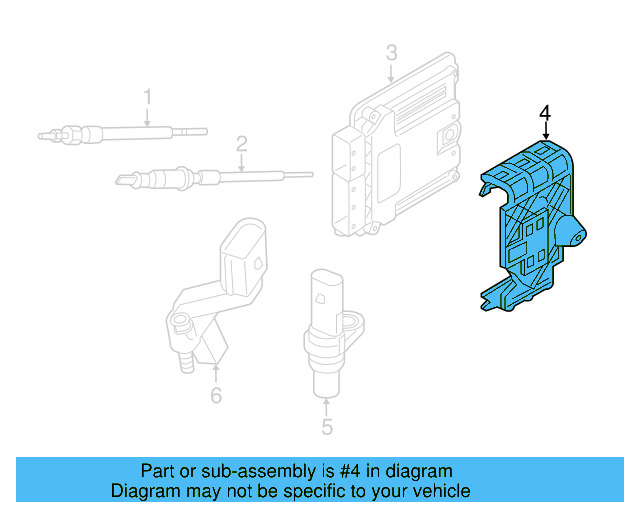 1
2
3
4
6
5

Part or sub-assembly is #4 in diagram
Diagram may not be specific to your vehicle