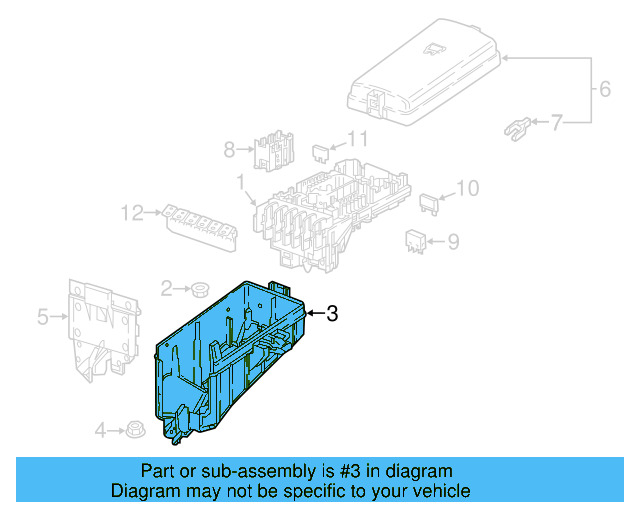 6
7
8
11
1
10
12
9
2
3
5
4

Part or sub-assembly is #3 in diagram
Diagram may not be specific to your vehicle