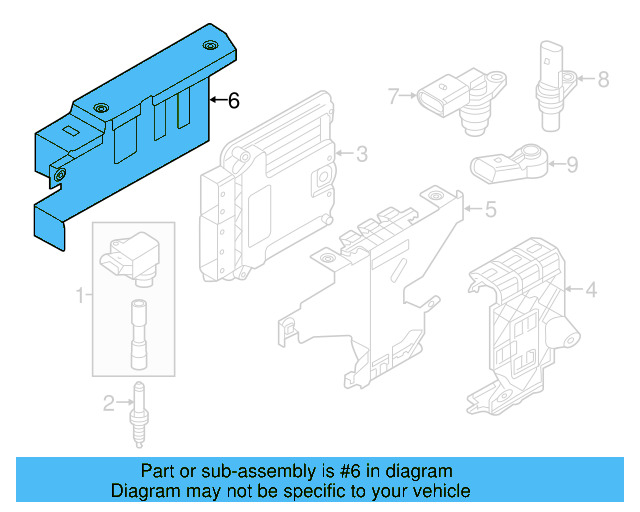 6
7
8
3
9
5
1
4
2

Part or sub-assembly is #6 in diagram
Diagram may not be specific to your vehicle