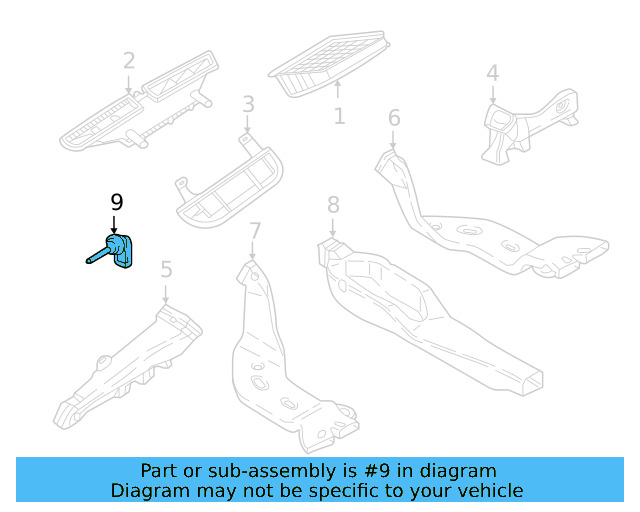 2

1

4

3

6

9

8

7

5

Part or sub-assembly is #9 in diagram
Diagram may not be specific to your vehicle