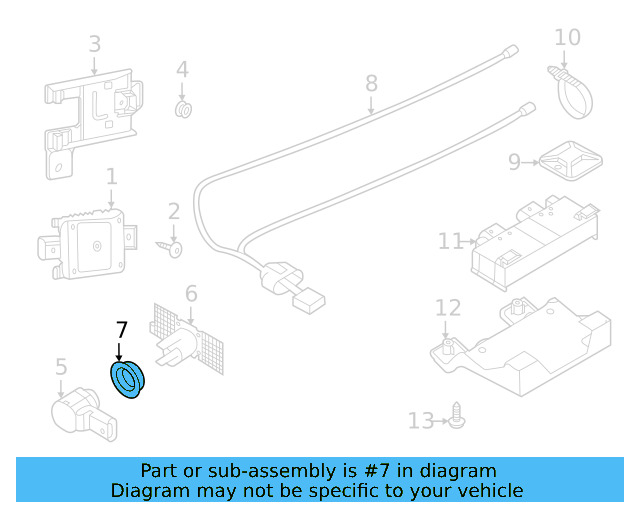 3
4
8
10
9
1
2
11
6
12
7
5
13

Part or sub-assembly is #7 in diagram
Diagram may not be specific to your vehicle