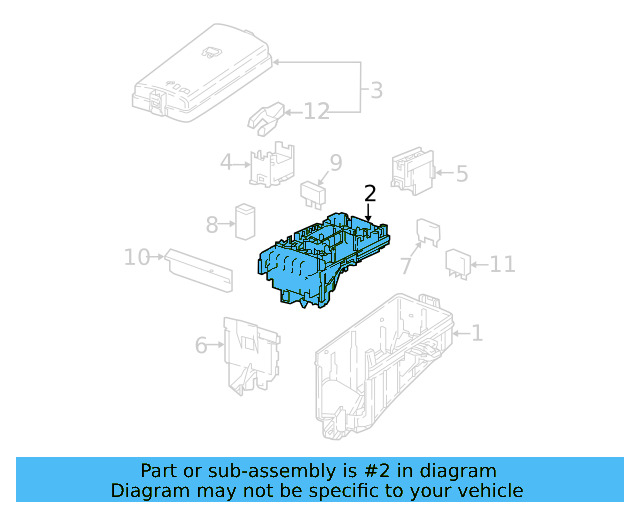 3
12
4
9
5
2
8
7
10
11
6
1

Part or sub-assembly is #2 in diagram
Diagram may not be specific to your vehicle