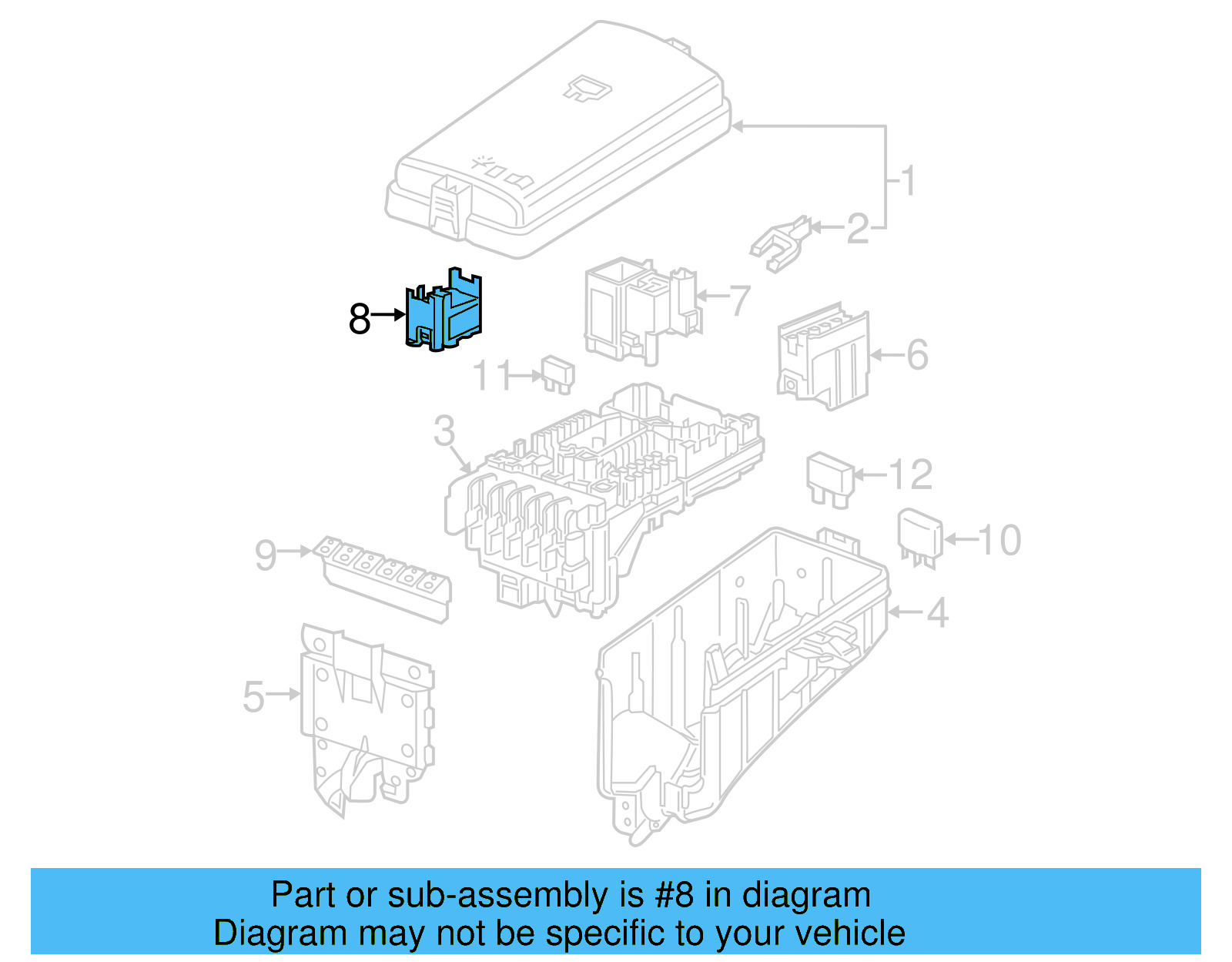 1
2
8
7
6
11
3
12
10
9
4
5

Part or sub-assembly is #8 in diagram
Diagram may not be specific to your vehicle