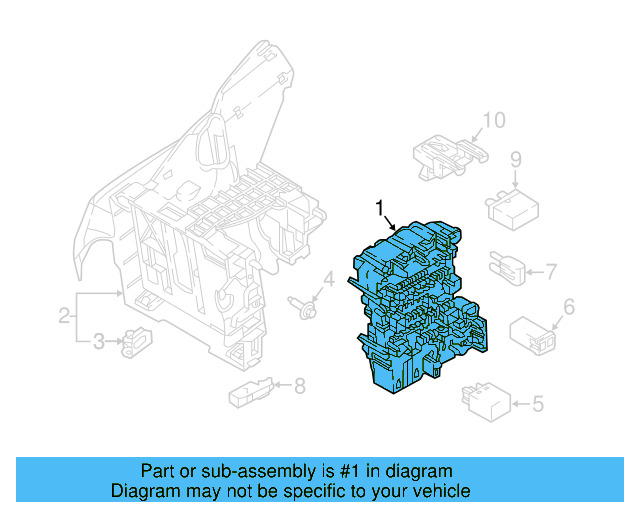 10
9
1
7
4
6
2
3
8
5

Part or sub-assembly is #1 in diagram
Diagram may not be specific to your vehicle