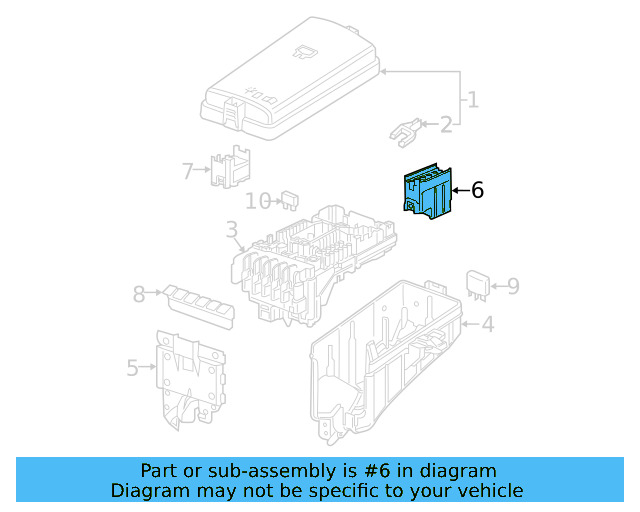 1
2
7
6
10
3
9
8
4
5

Part or sub-assembly is #6 in diagram
Diagram may not be specific to your vehicle