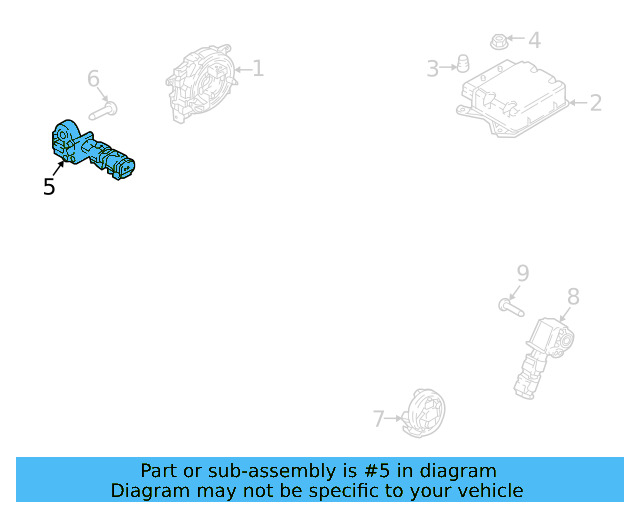 6
1
4
3
2
5
9
8
7

Part or sub-assembly is #5 in diagram
Diagram may not be specific to your vehicle