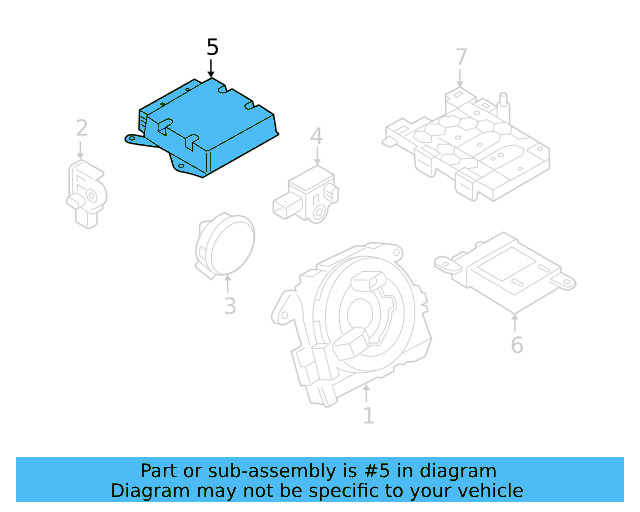 5
7
2
4
3
6
1

Part or sub-assembly is #5 in diagram
Diagram may not be specific to your vehicle