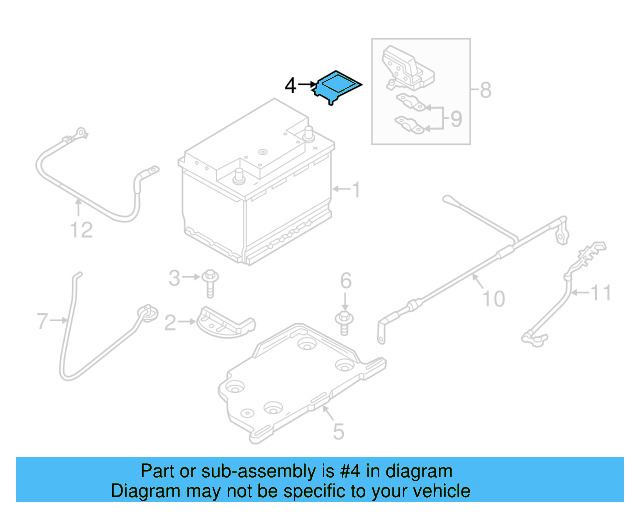 4
8
9
1
12
3
6
10
11
7
2
5

Part or sub-assembly is #4 in diagram
Diagram may not be specific to your vehicle