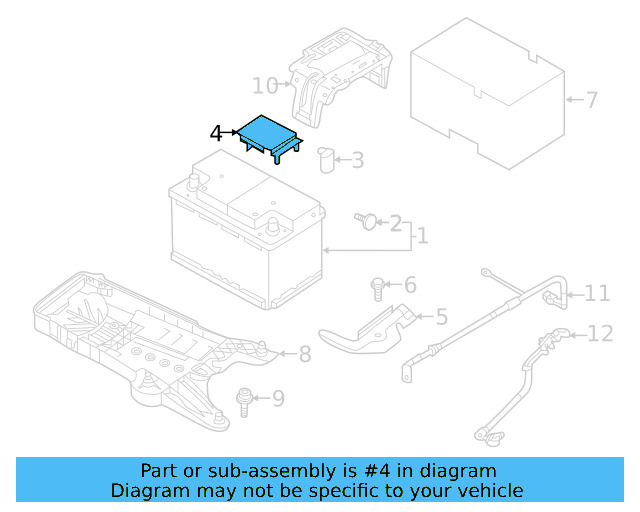 10
7
4
3
2
1
6
11
5
12
8
9

Part or sub-assembly is #4 in diagram
Diagram may not be specific to your vehicle