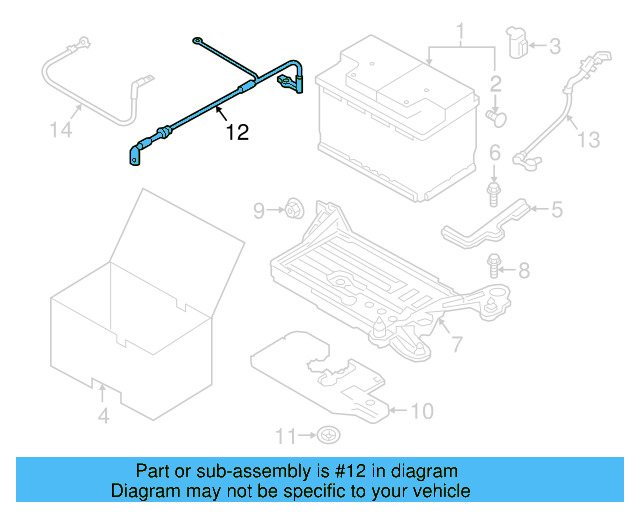 1
3
2
14
12
13
6
9
5
8
7
4
10
11

Part or sub-assembly is #12 in diagram
Diagram may not be specific to your vehicle