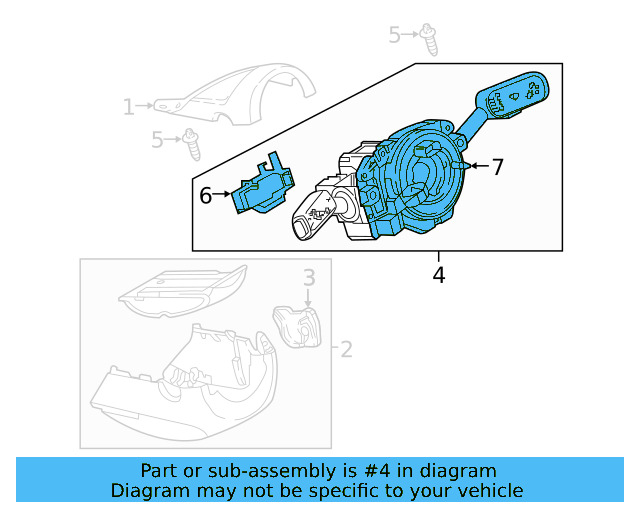 5
1
5
6
7
4
3
2
Part or sub-assembly is #4 in diagram
Diagram may not be specific to your vehicle