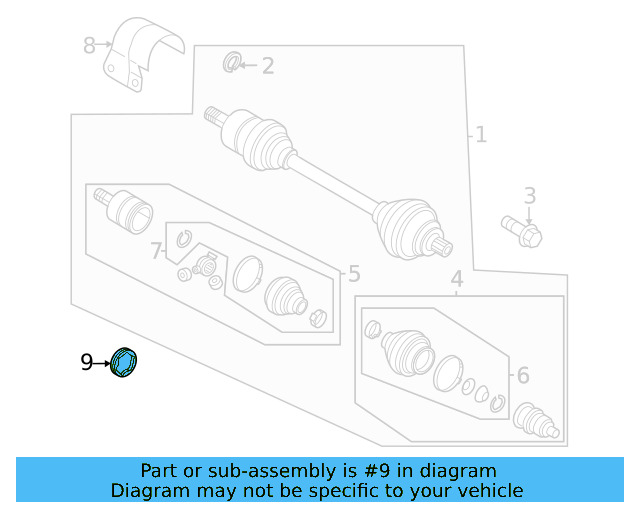 8
2
1
3
7
5
4
6
9

Part or sub-assembly is #9 in diagram
Diagram may not be specific to your vehicle