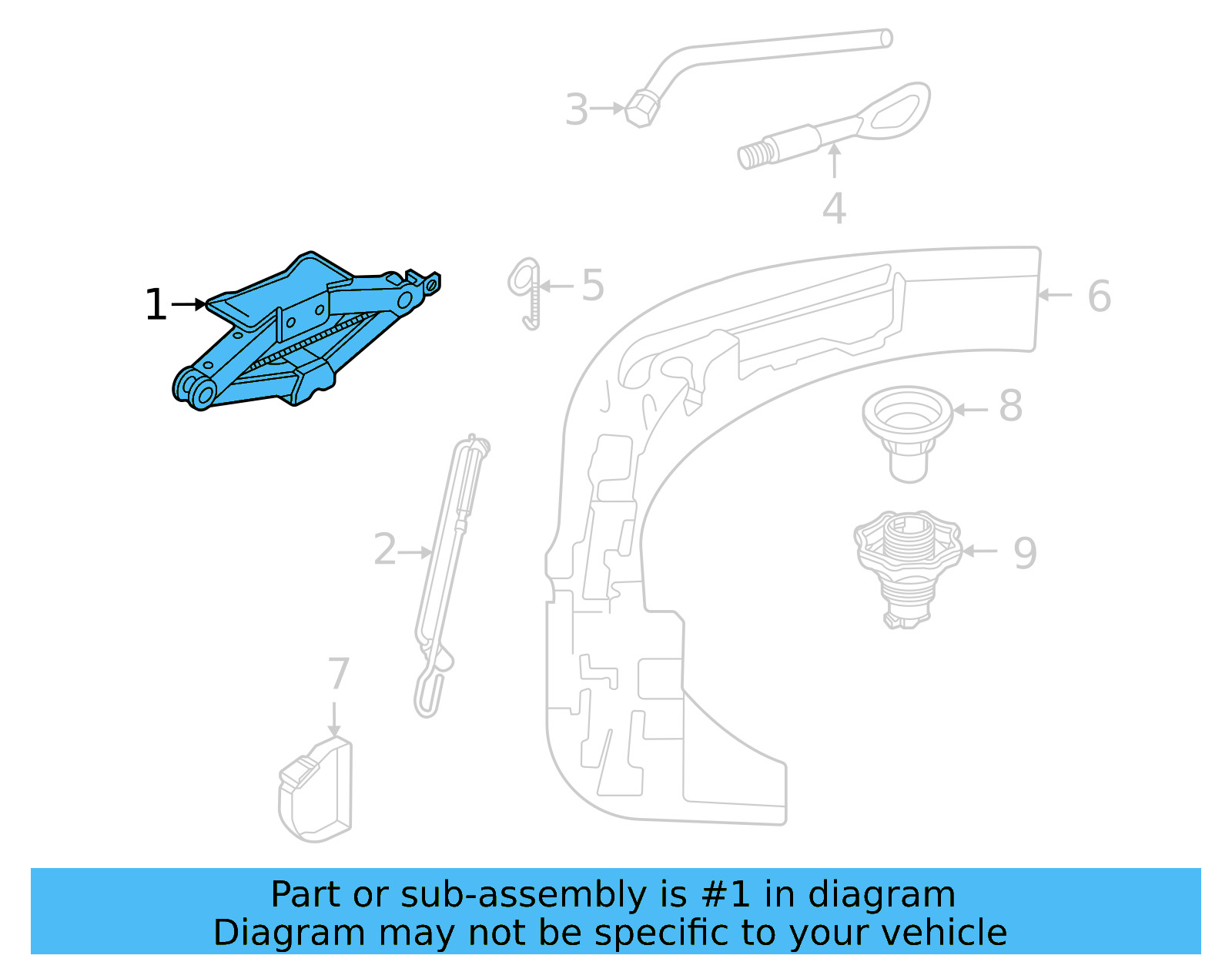 3
4
1
5
6
8
2
9
7

Part or sub-assembly is #1 in diagram
Diagram may not be specific to your vehicle