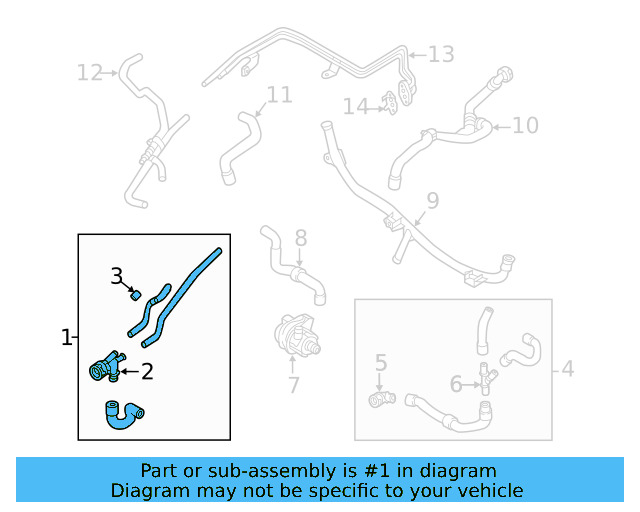 12
13
11
14
10
9
8
3
1
2
7
5
6
4

Part or sub-assembly is #1 in diagram
Diagram may not be specific to your vehicle