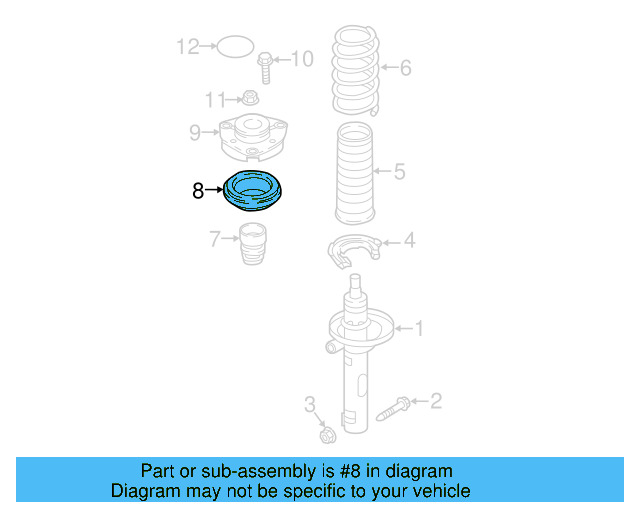 12
10
6
11
9
5
8
7
4
1
3
2

Part or sub-assembly is #8 in diagram
Diagram may not be specific to your vehicle