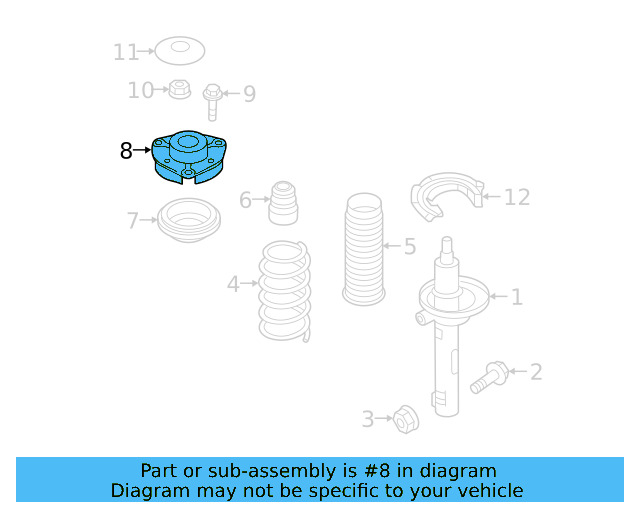 11
10
9
8
6
12
7
5
4
1
2
3

Part or sub-assembly is #8 in diagram
Diagram may not be specific to your vehicle