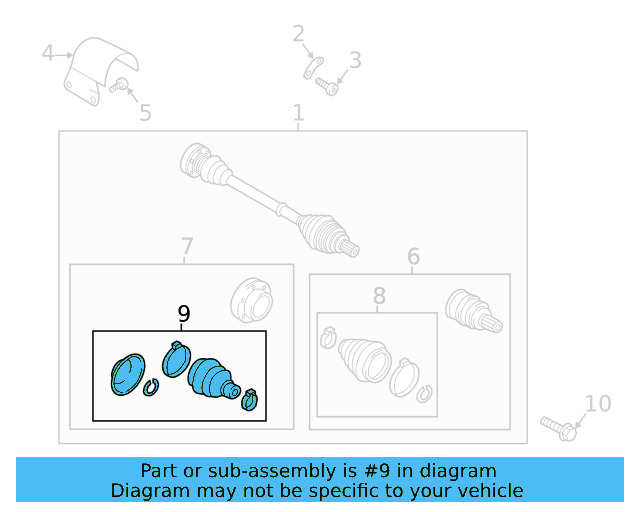 4
2
3
5
1
7
6
9
8
10

Part or sub-assembly is #9 in diagram
Diagram may not be specific to your vehicle