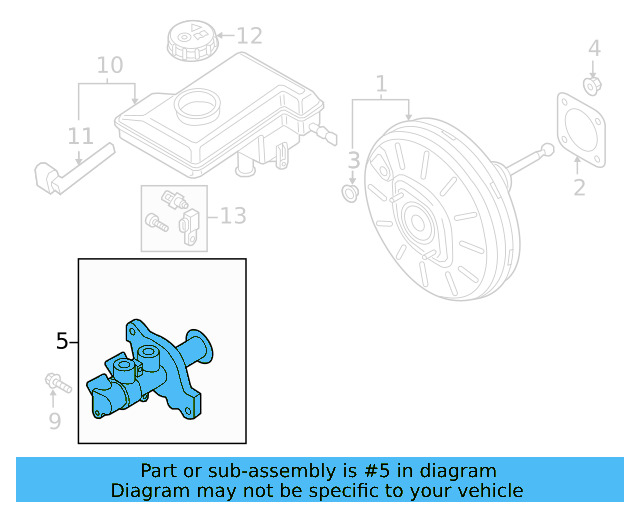 12
10
4
1
11
3
2
13
5
9

Part or sub-assembly is #5 in diagram
Diagram may not be specific to your vehicle