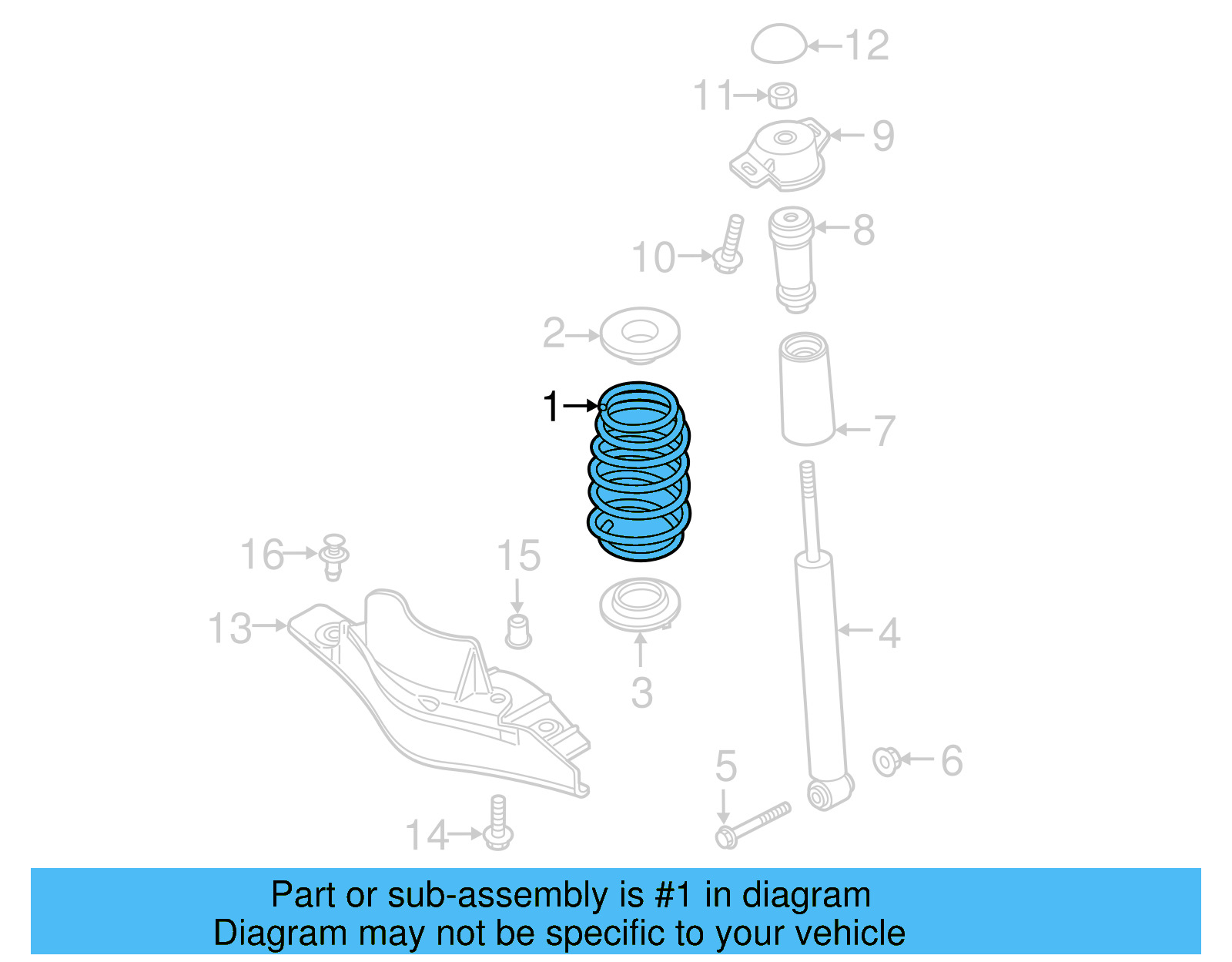 12
11
9
10
8
2
1
7
16
15
13
4
3
5
6
14

Part or sub-assembly is #1 in diagram
Diagram may not be specific to your vehicle